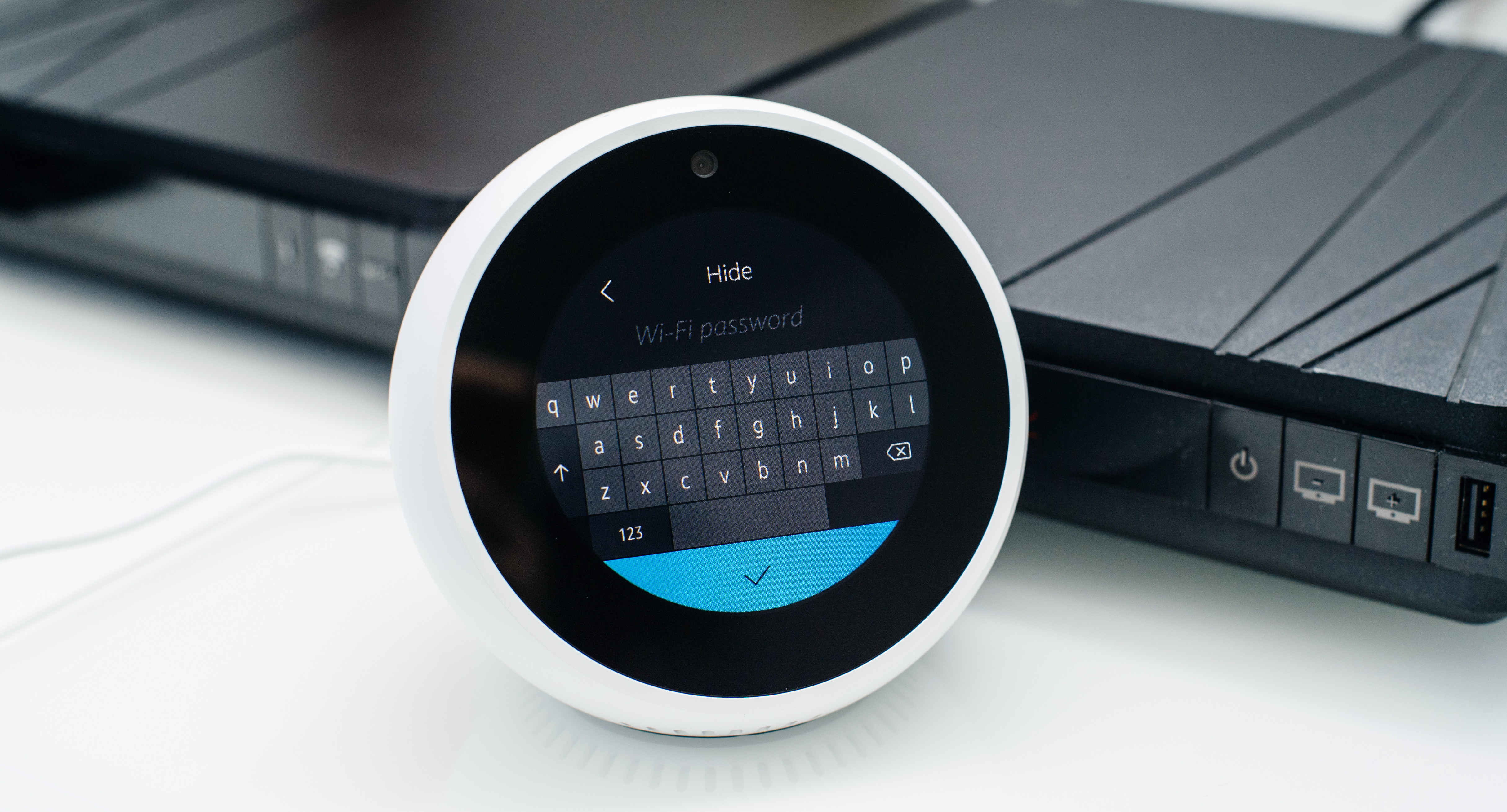 Hide

Wi-Fi password

q w e r t y u i o p

a s d f g h j k l

z x c v b n m

123