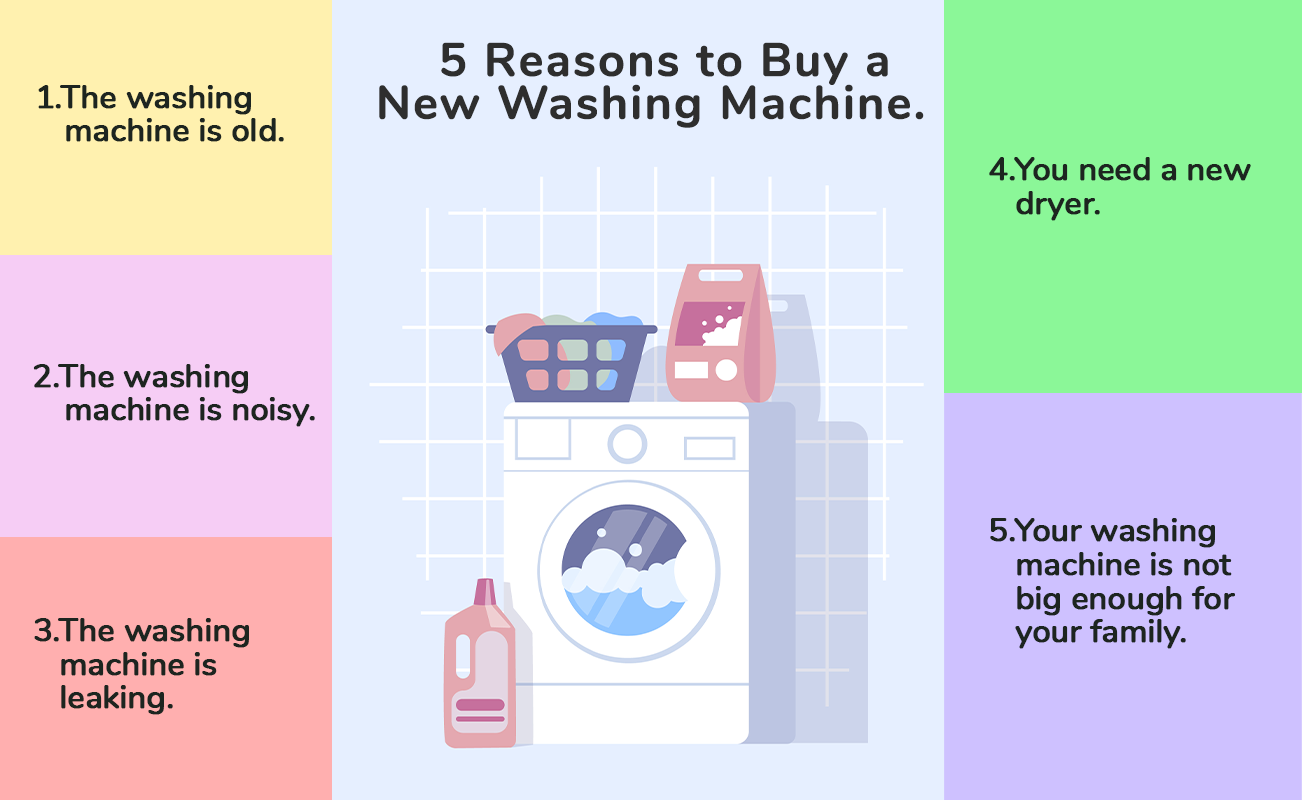 5 Reasons to Buy a New Washing Machine.

1.The washing machine is old.

2.The washing machine is noisy.

3.The washing machine is leaking.

4.You need a new dryer.

5.Your washing machine is not big enough for your family.