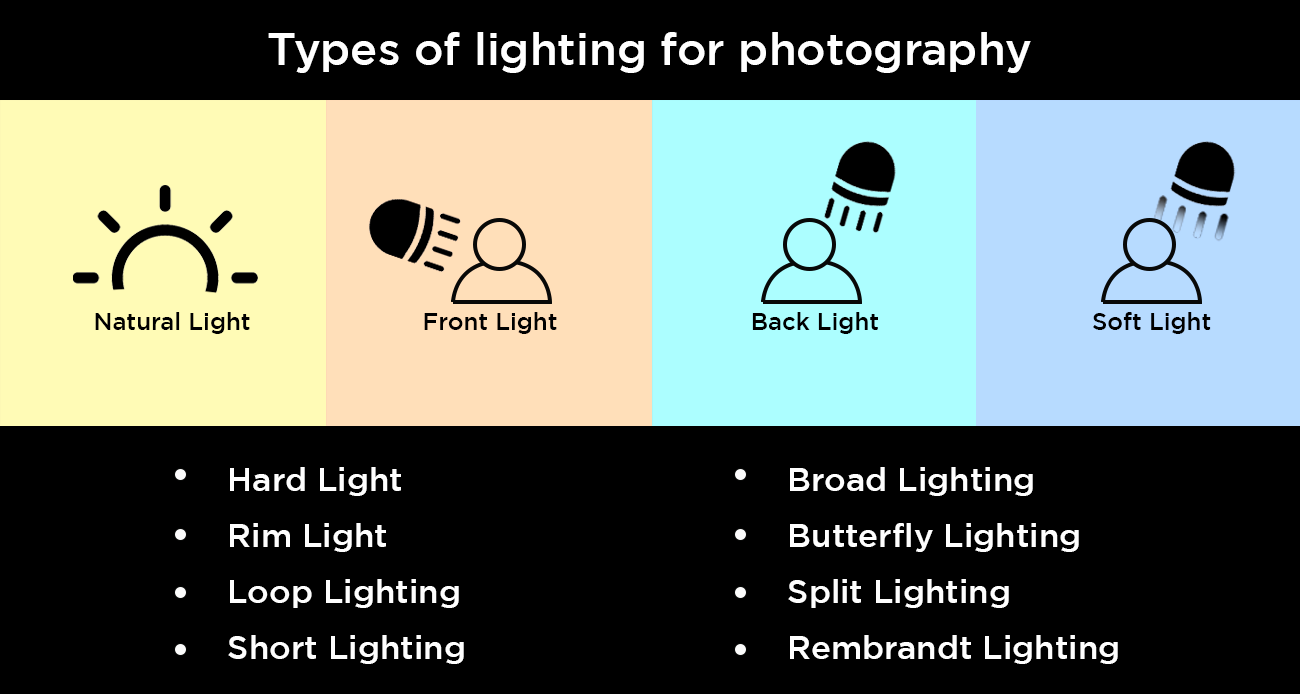 Types of lighting for photography

Natural Light

Front Light

Back Light

Soft Light

- Hard Light
- Rim Light
- Loop Lighting
- Short Lighting

- Broad Lighting
- Butterfly Lighting
- Split Lighting
- Rembrandt Lighting