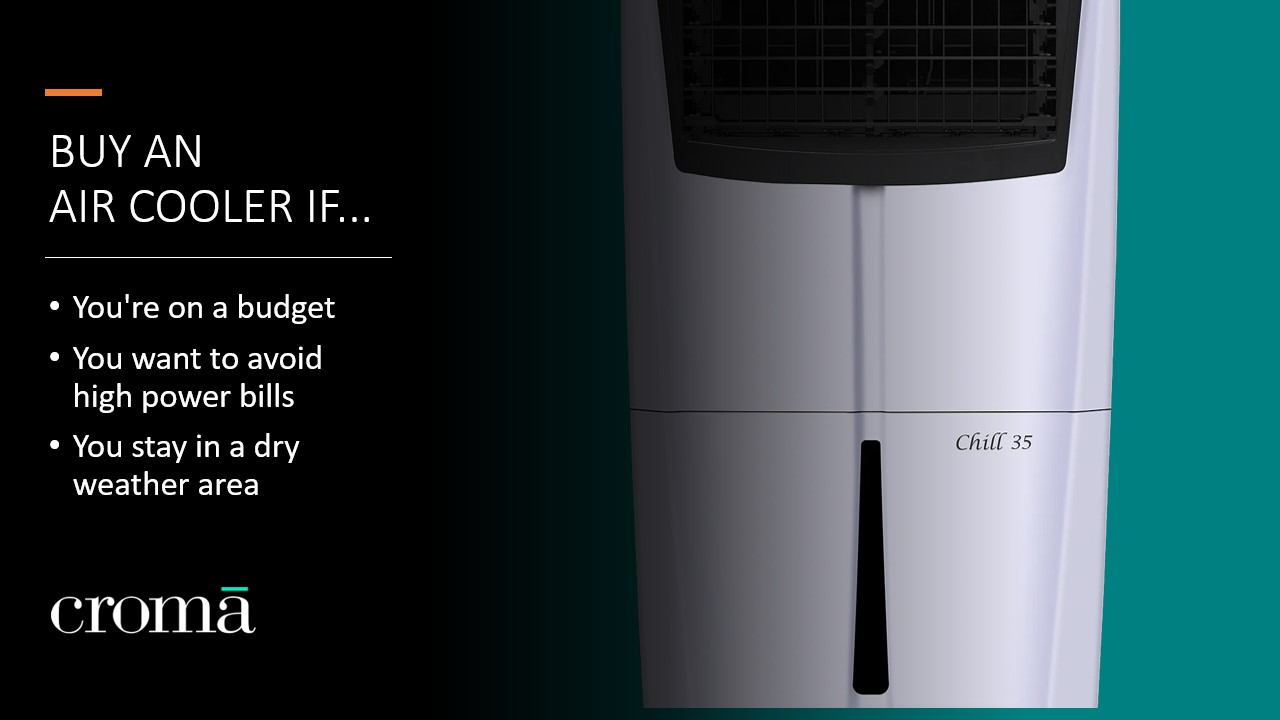 BUY AN
AIR COOLER IF...

• You're on a budget
• You want to avoid high power bills
• You stay in a dry weather area

cromā

Chill 35